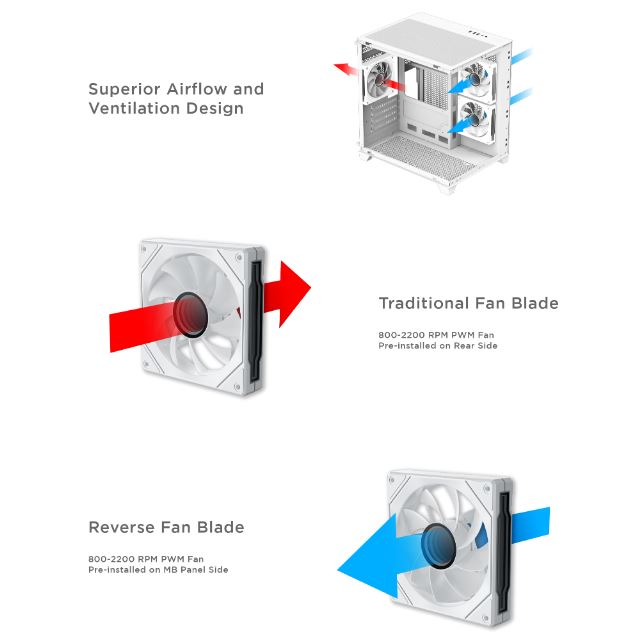 Superior Airflow and Ventilation Design

Traditional Fan Blade

800-2200 RPM PWM Fan
Pre-installed on Rear Side

Reverse Fan Blade

800-2200 RPM PWM Fan
Pre-installed on MB Panel Side