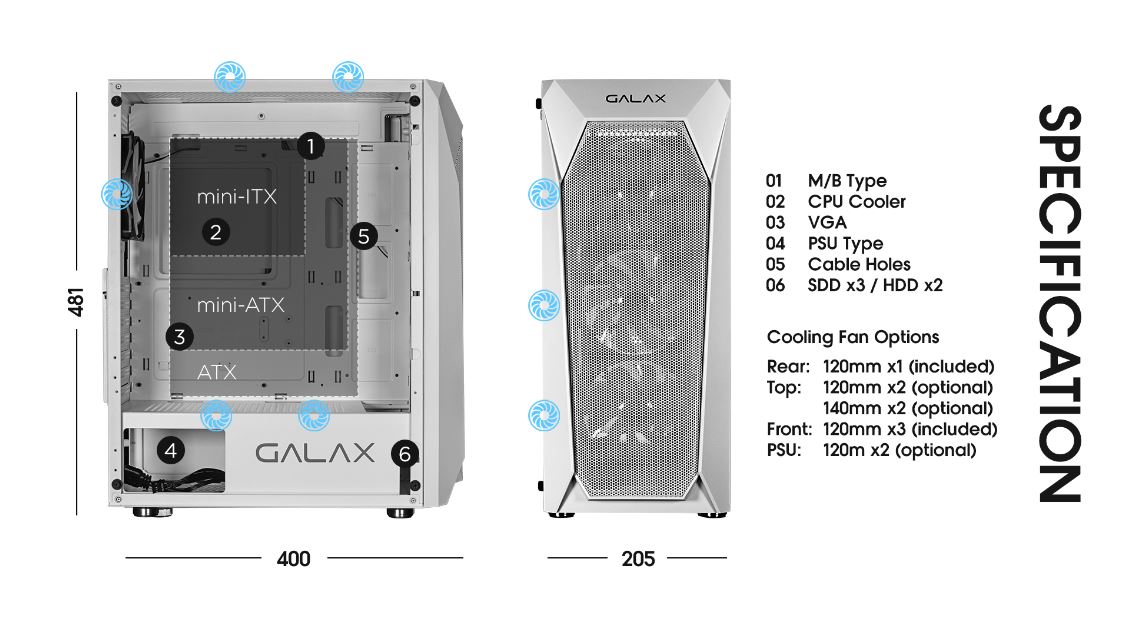 481

1
mini-ITX
2
5
mini-ATX
3
ATX
4
GALAX
6

400

GALAX

205

01 M/B Type
02 CPU Cooler
03 VGA
04 PSU Type
05 Cable Holes
06 SDD x3 / HDD x2

Cooling Fan Options

Rear: 120mm x1 (included)
Top: 120mm x2 (optional)
140mm x2 (optional)
Front: 120mm x3 (included)
PSU: 120m x2 (optional)

SPECIFICATION